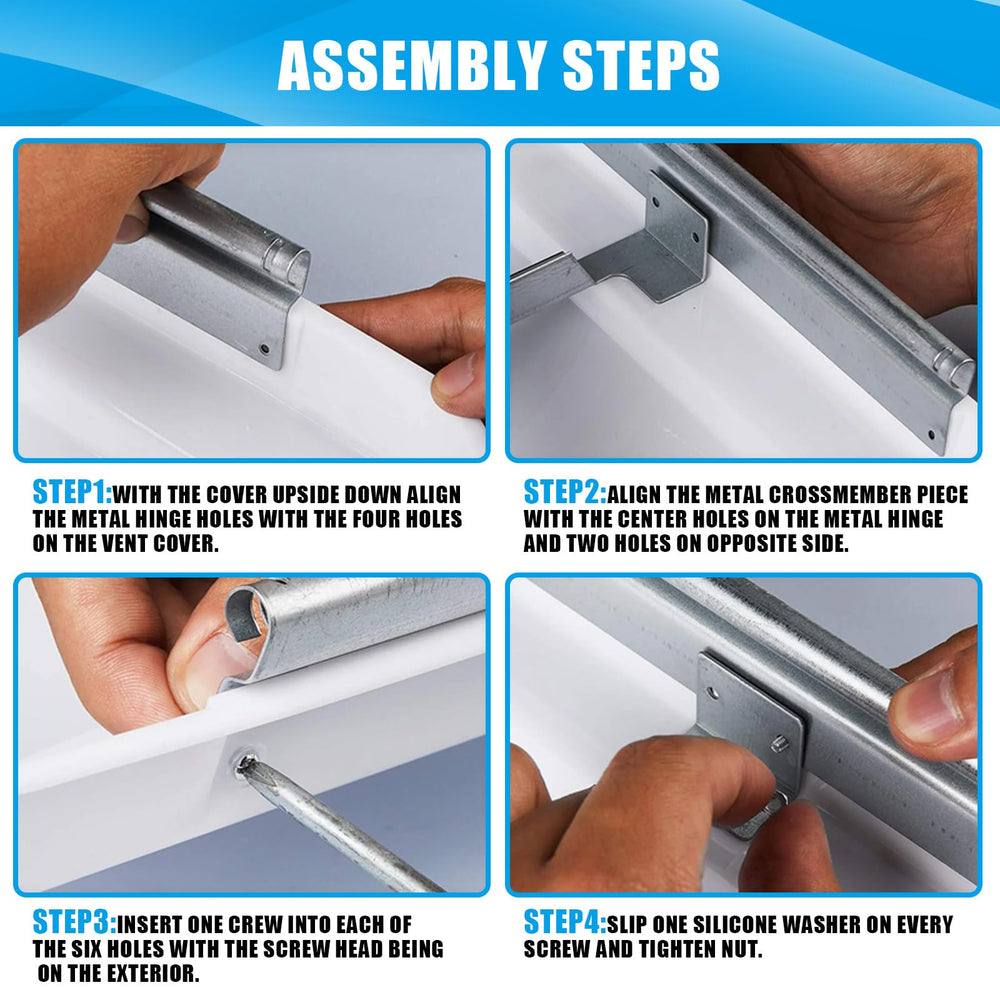 ASSEMBLY STEPS

STEP1:WITH THE COVER UPSIDE DOWN ALIGN THE METAL HINGE HOLES WITH THE FOUR HOLES ON THE VENT COVER.

STEP2:ALIGN THE METAL CROSSMEMBER PIECE WITH THE CENTER HOLES ON THE METAL HINGE AND TWO HOLES ON OPPOSITE SIDE.

STEP3:INSERT ONE CREW INTO EACH OF THE SIX HOLES WITH THE SCREW HEAD BEING ON THE EXTERIOR.

STEP4:SLIP ONE SILICONE WASHER ON EVERY SCREW AND TIGHTEN NUT.