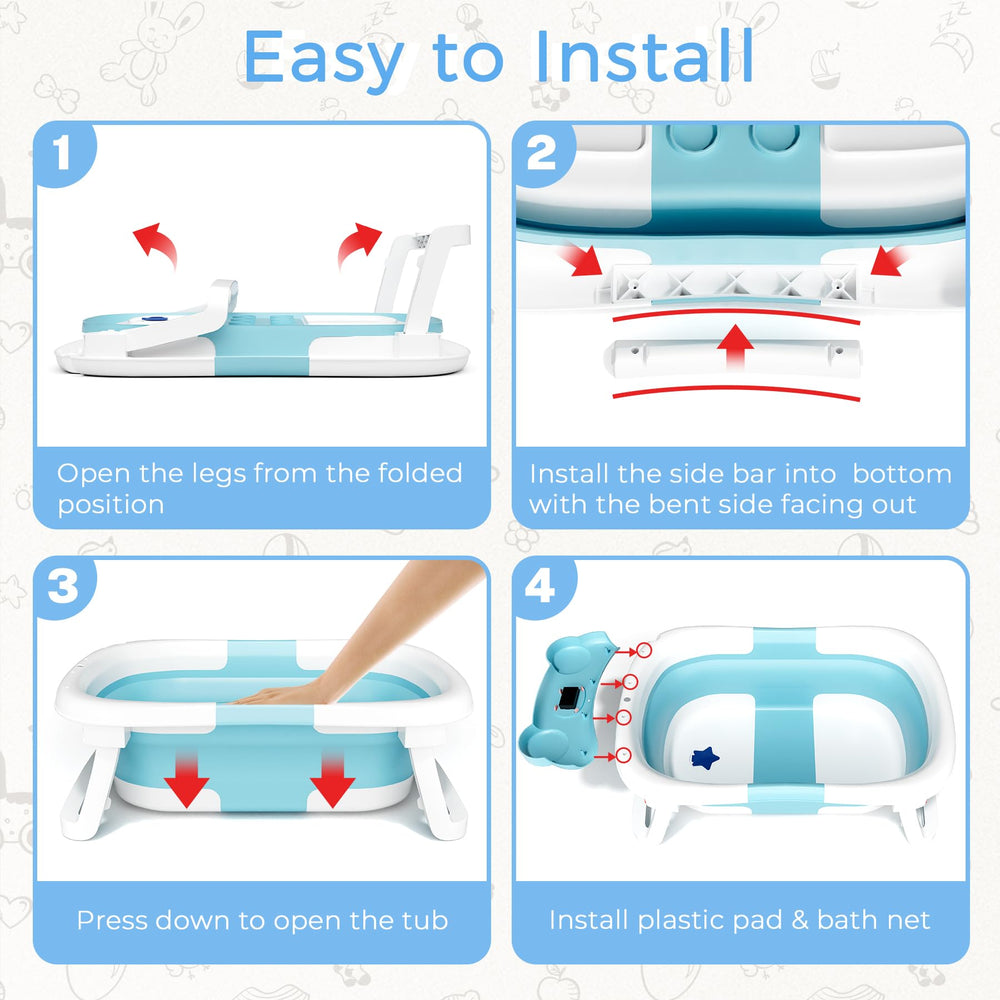 Easy to Install

1

Open the legs from the folded position

2

Install the side bar into  bottom with the bent side facing out

3

Press down to open the tub

4

Install plastic pad & bath net